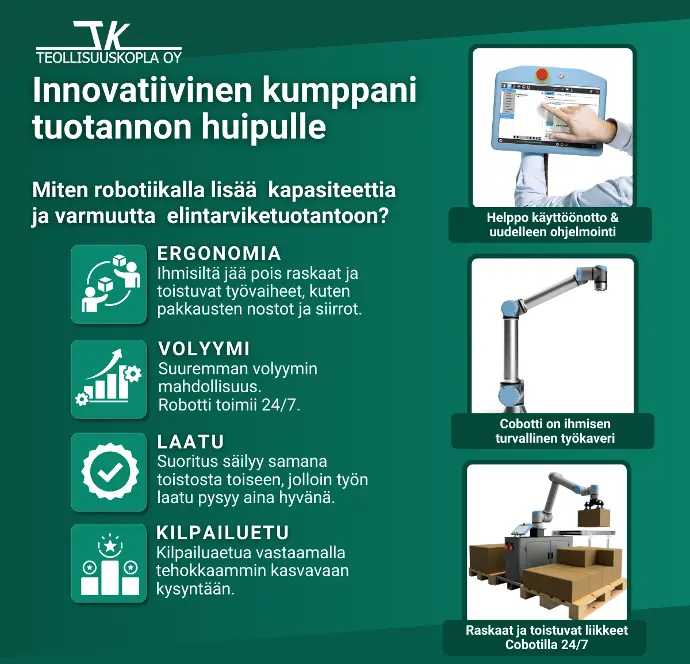 TK
TEOLLISUUSKOPLA OY

Innovatiivinen kumppani tuotannon huipulle

Miten robotiikalla lisää kapasiteettia ja varmuutta elintarviketuotantoon?

ERGONOMIA
Ihmisiltä jää pois raskaat ja toistuvat työvaiheet, kuten pakkausten nostot ja siirrot.

VOLYYMI
Suuremman volyymin mahdollisuus.
Robotti toimii 24/7.

LAATU
Suoritus säilyy samana toistosta toiseen, jolloin työn laatu pysyy aina hyvänä.

KILPAILUETU
Kilpailuaetua vastaamalla tehokkaammin kasvavaan kysyntään.

Helppo käyttöönotto & uudelleen ohjelmointi

Cobotti on ihmisen turvallinen työkaveri

Raskaat ja toistuvat liikkeet Cobotilla 24/7